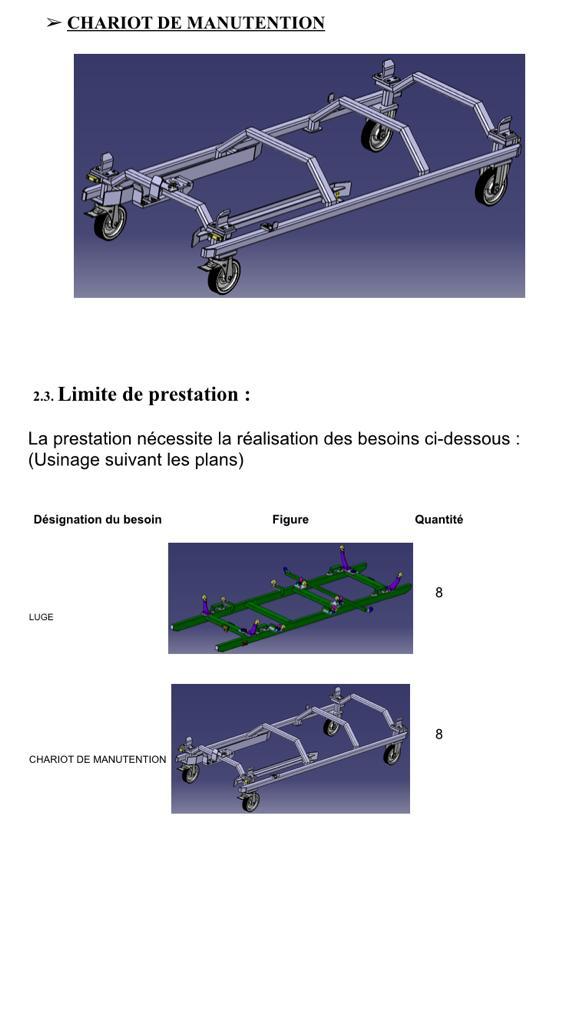 ➢ CHARIOT DE MANUTENTION

2.3. Limite de prestation :

La prestation nécessite la réalisation des besoins ci-dessous : (Usinage suivant les plans)

| Désignation du besoin | Figure | Quantité |
|---|---|---|
| LUGE | | 8 |
| CHARIOT DE MANUTENTION | | 8 |